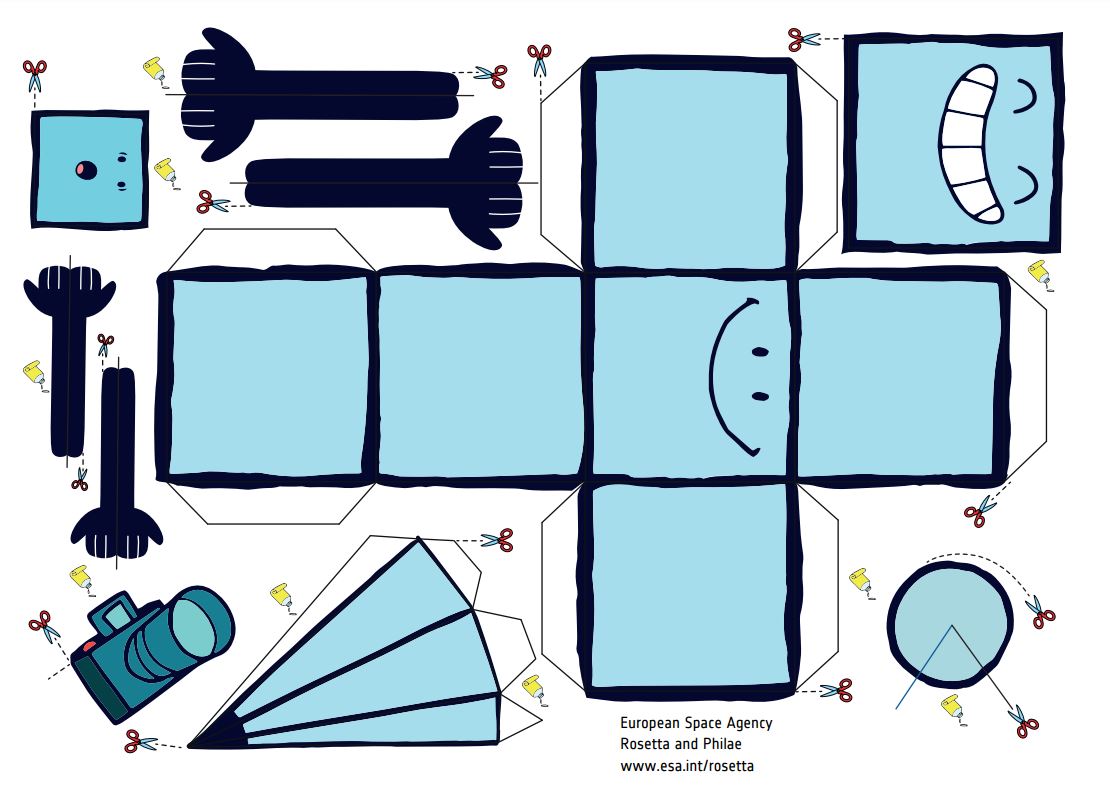 European Space Agency
Rosetta and Philae
www.esa.int/rosetta